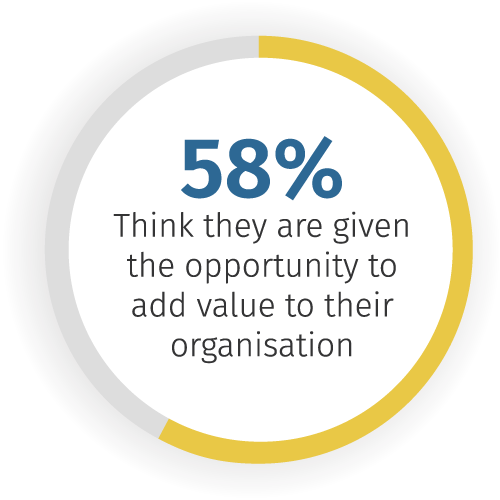 58%

Think they are given the opportunity to add value to their organisation