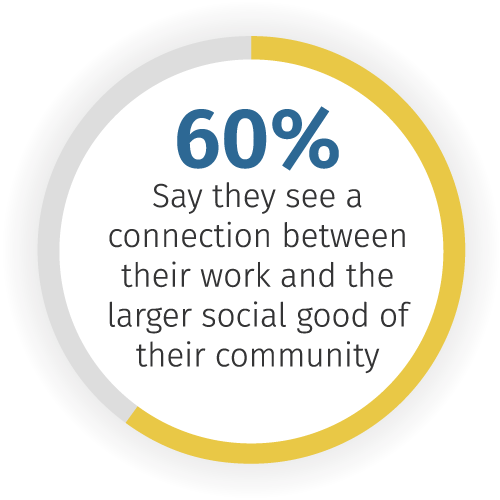 60%
Say they see a connection between their work and the larger social good of their community