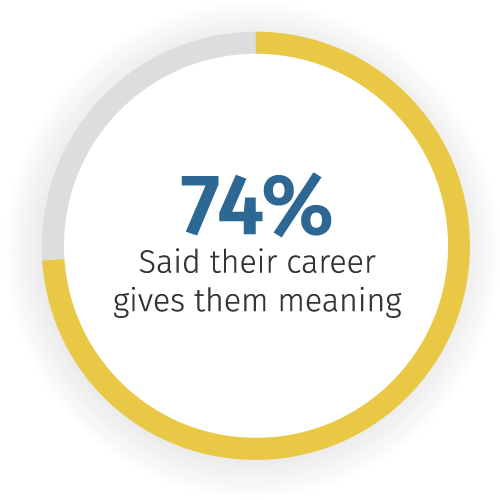 74%
Said their career gives them meaning