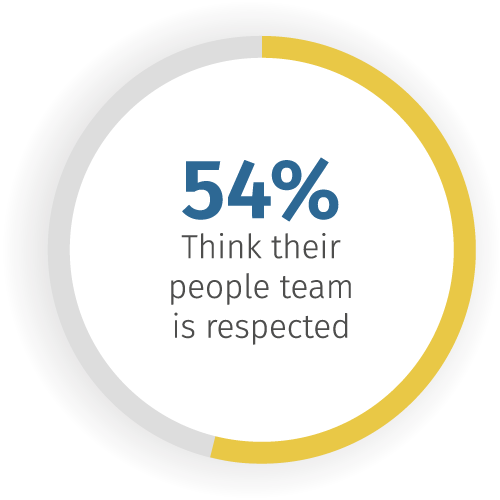 54%
Think their people team is respected