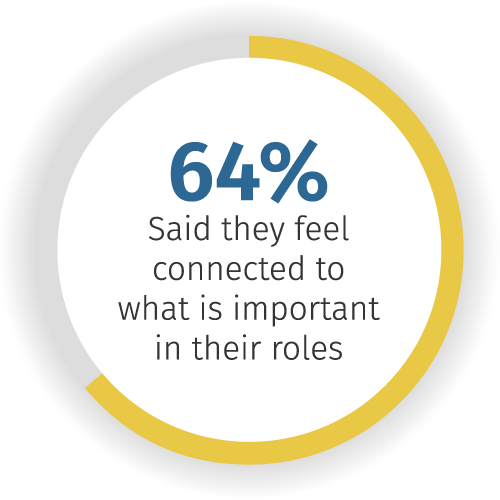 64%
Said they feel connected to what is important in their roles