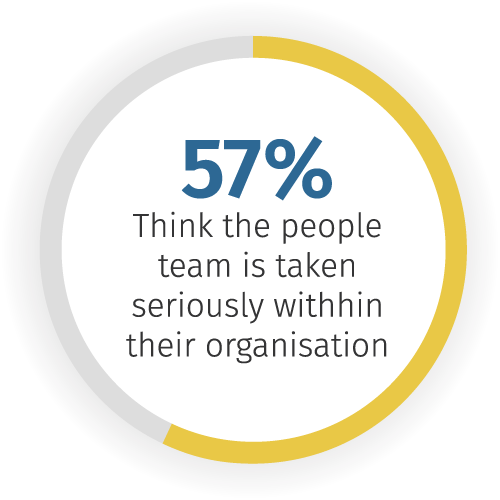 57%
Think the people team is taken seriously withhin their organisation